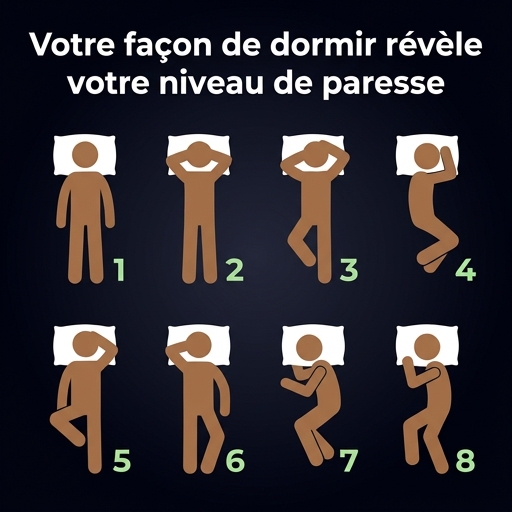 Votre façon de dormir révèle votre niveau de paresse

1

2

3

4

5

6

7

8