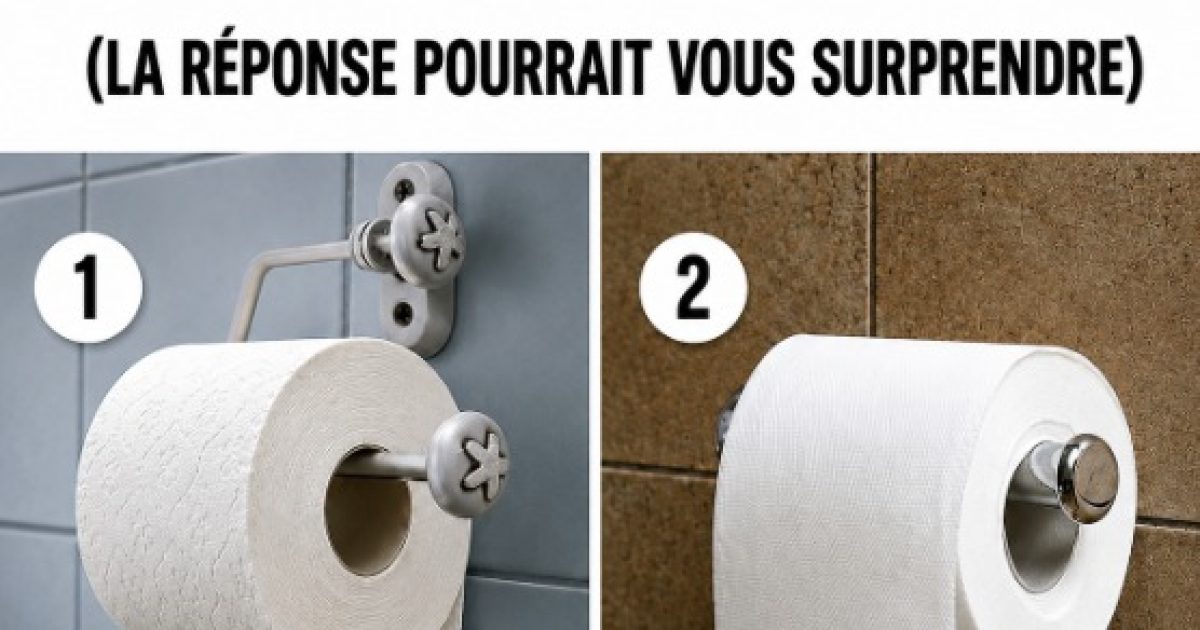 (LA RÉPONSE POURRAIT VOUS SURPRENDRE)

1

2